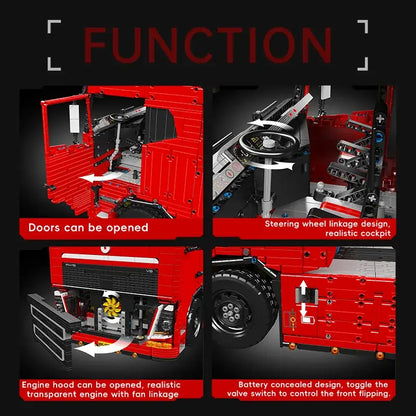 FUNCTION

Doors can be opened

Steering wheel linkage design, realistic cockpit

Engine hood can be opened, realistic transparent engine with fan linkage

Battery concealed design, toggle the valve switch to control the front flipping.