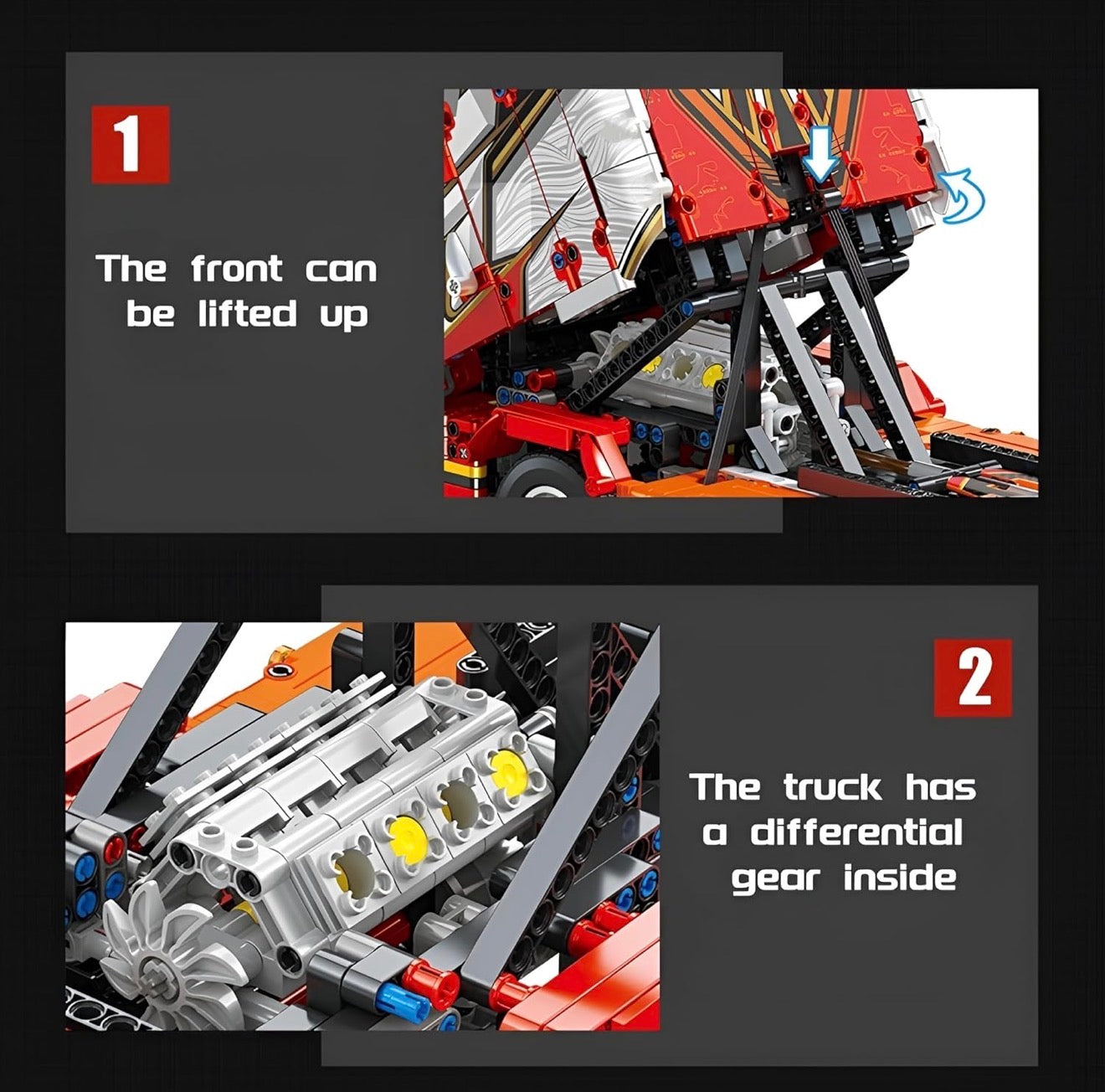 1

The front can be lifted up

2

The truck has a differential gear inside