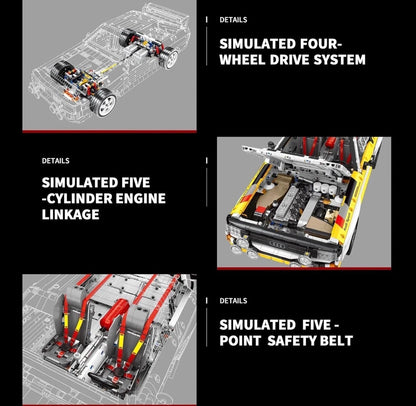 DETAILS

SIMULATED FOUR-WHEEL DRIVE SYSTEM

DETAILS

SIMULATED FIVE -CYLINDER ENGINE LINKAGE

DETAILS

SIMULATED FIVE - POINT SAFETY BELT