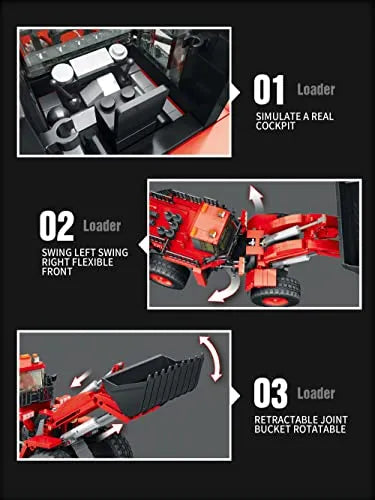 01 Loader

SIMULATE A REAL COCKPIT

02 Loader

SWING LEFT SWING RIGHT FLEXIBLE FRONT

03 Loader

RETRACTABLE JOINT BUCKET ROTATABLE