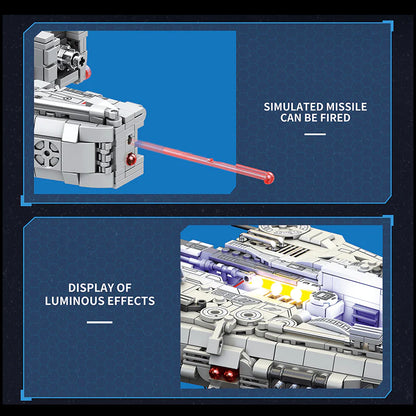 SIMULATED MISSILE CAN BE FIRED

DISPLAY OF LUMINOUS EFFECTS